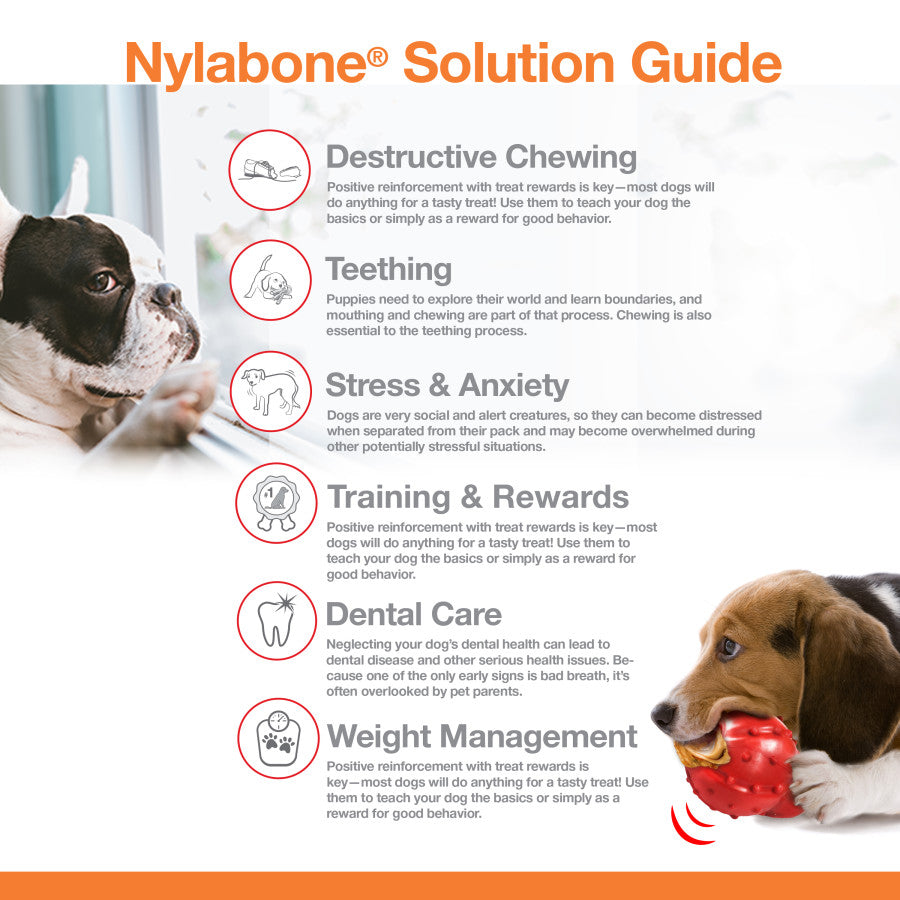 Nylabone® Solution Guide

Destructive Chewing
Positive reinforcement with treat rewards is key—most dogs will do anything for a tasty treat! Use them to teach your dog the basics or simply as a reward for good behavior.

Teething
Puppies need to explore their world and learn boundaries, and mouthing and chewing are part of that process. Chewing is also essential to the teething process.

Stress & Anxiety
Dogs are very social and alert creatures, so they can become distressed when separated from their pack and may become overwhelmed during other potentially stressful situations.

Training & Rewards
Positive reinforcement with treat rewards is key—most dogs will do anything for a tasty treat! Use them to teach your dog the basics or simply as a reward for good behavior.

Dental Care
Neglecting your dog's dental health can lead to dental disease and other serious health issues. Because one of the only early signs is bad breath, it's often overlooked by pet parents.

Weight Management
Positive reinforcement with treat rewards is key—most dogs will do anything for a tasty treat! Use them to teach your dog the basics or simply as a reward for good behavior.