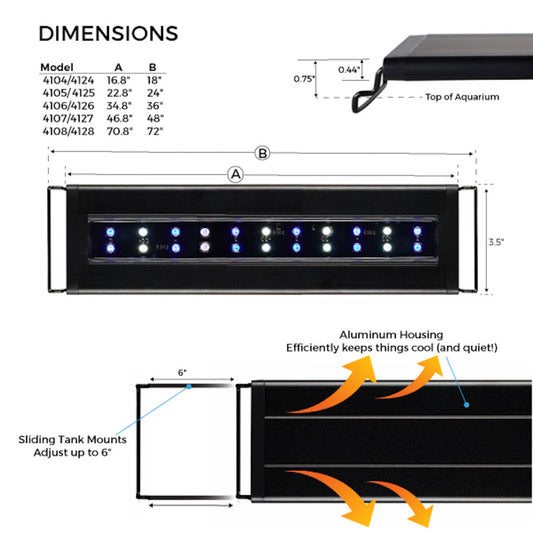 DIMENSIONS

| Model | A | B |
|---|---|---|
| 4104/4124 | 16.8" | 18" |
| 4105/4125 | 22.8" | 24" |
| 4106/4126 | 34.8" | 36" |
| 4107/4127 | 46.8" | 48" |
| 4108/4128 | 70.8" | 72" |

0.75"
0.44"
Top of Aquarium

B
A
3.5"

Aluminum Housing
Efficiently keeps things cool (and quiet!)

6"

Sliding Tank Mounts
Adjust up to 6"