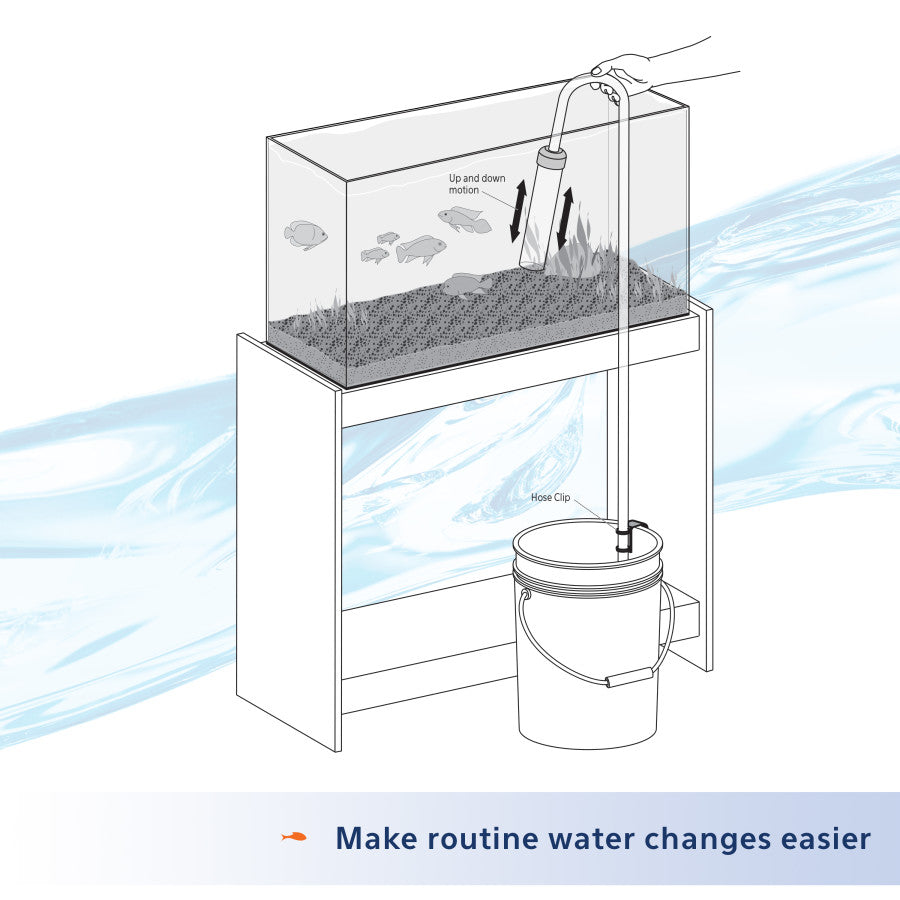 Up and down motion

Hose Clip

Make routine water changes easier