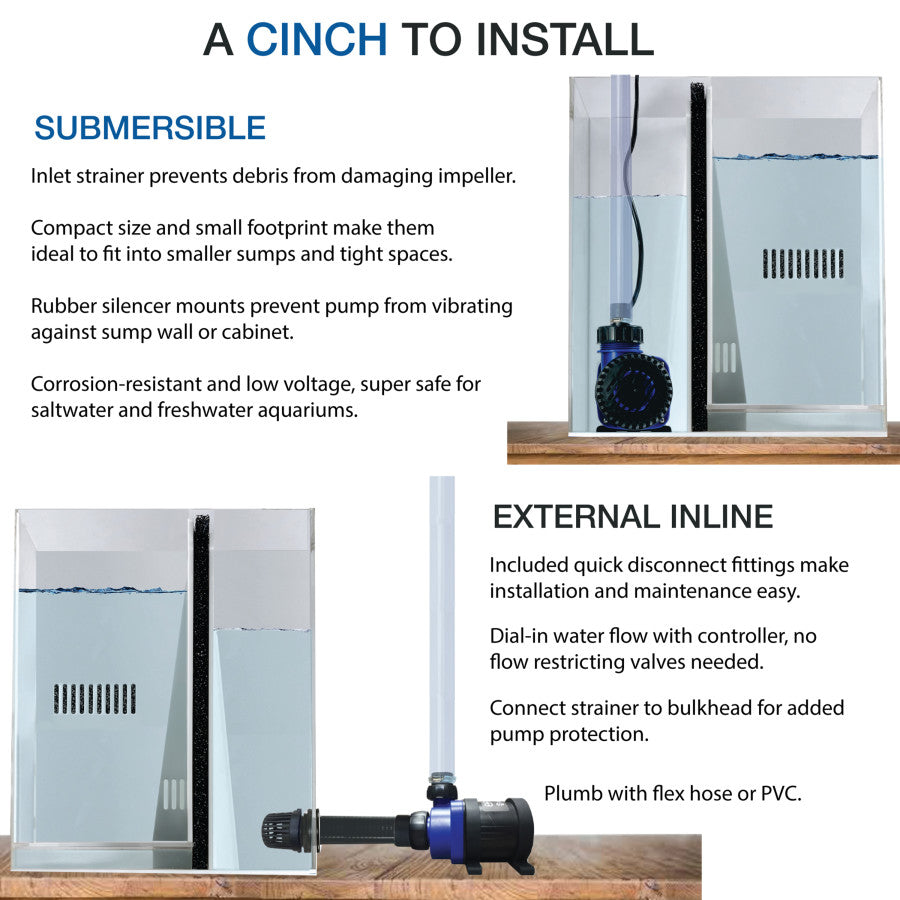 A CINCH TO INSTALL

SUBMERSIBLE

Inlet strainer prevents debris from damaging impeller.

Compact size and small footprint make them ideal to fit into smaller sumps and tight spaces.

Rubber silencer mounts prevent pump from vibrating against sump wall or cabinet.

Corrosion-resistant and low voltage, super safe for saltwater and freshwater aquariums.

EXTERNAL INLINE

Included quick disconnect fittings make installation and maintenance easy.

Dial-in water flow with controller, no flow restricting valves needed.

Connect strainer to bulkhead for added pump protection.

Plumb with flex hose or PVC.