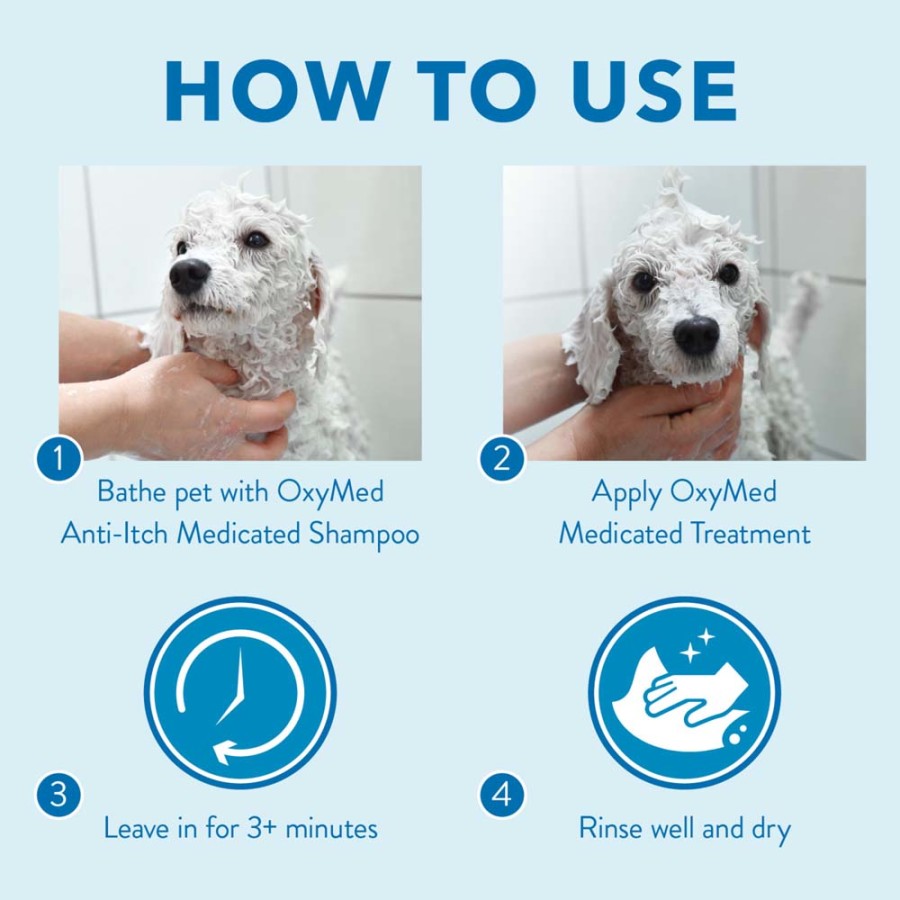 HOW TO USE

1
Bathe pet with OxyMed Anti-Itch Medicated Shampoo

2
Apply OxyMed Medicated Treatment

3
Leave in for 3+ minutes

4
Rinse well and dry