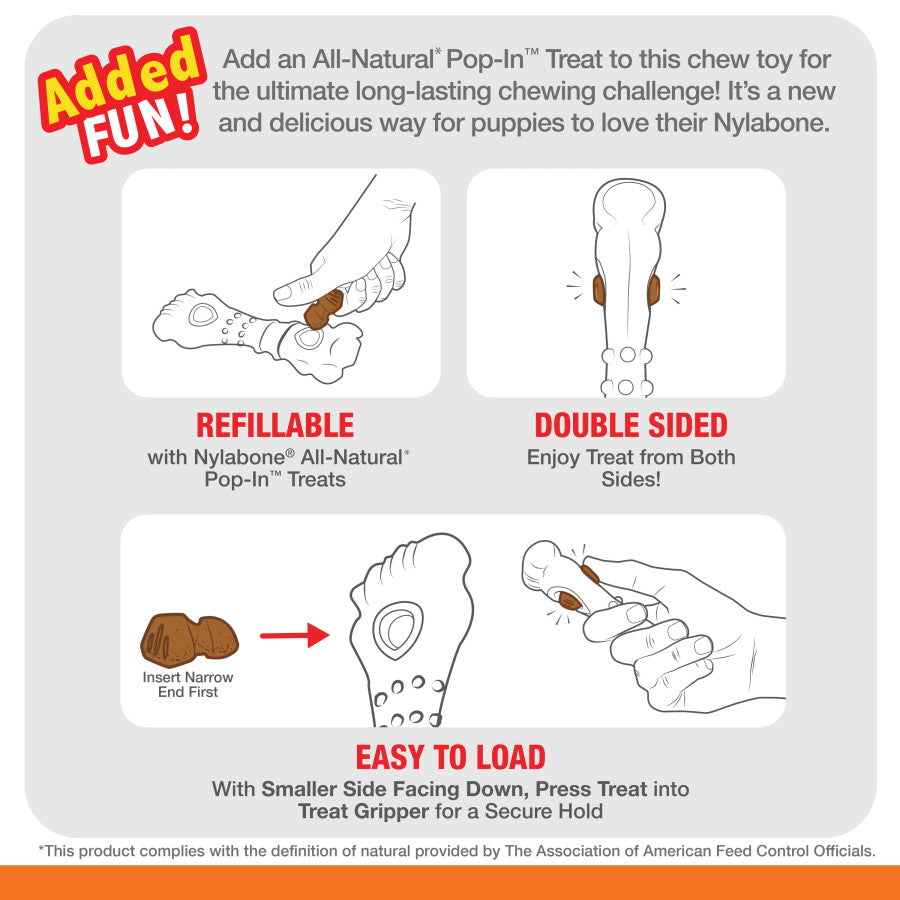 Added FUN!

Add an All-Natural* Pop-In™ Treat to this chew toy for the ultimate long-lasting chewing challenge! It's a new and delicious way for puppies to love their Nylabone.

REFILLABLE
with Nylabone® All-Natural* Pop-In™ Treats

DOUBLE SIDED
Enjoy Treat from Both Sides!

Insert Narrow End First

EASY TO LOAD
With Smaller Side Facing Down, Press Treat into Treat Gripper for a Secure Hold

*This product complies with the definition of natural provided by The Association of American Feed Control Officials.