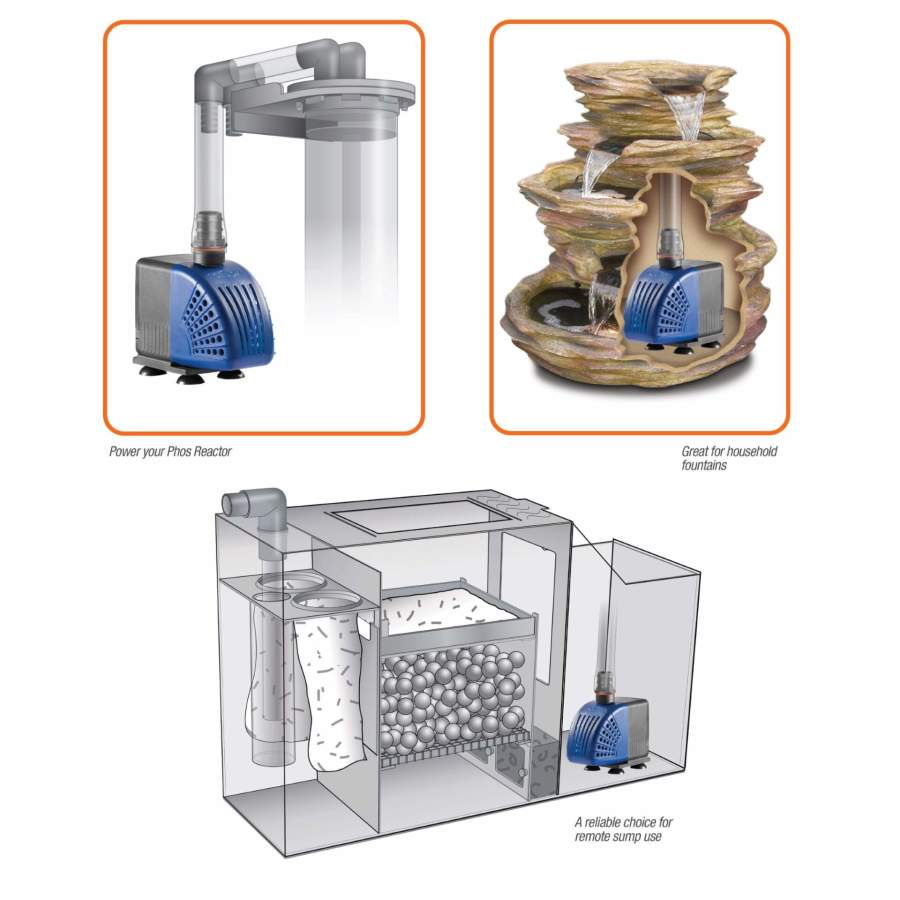 Power your Phos Reactor

Great for household fountains

A reliable choice for remote sump use