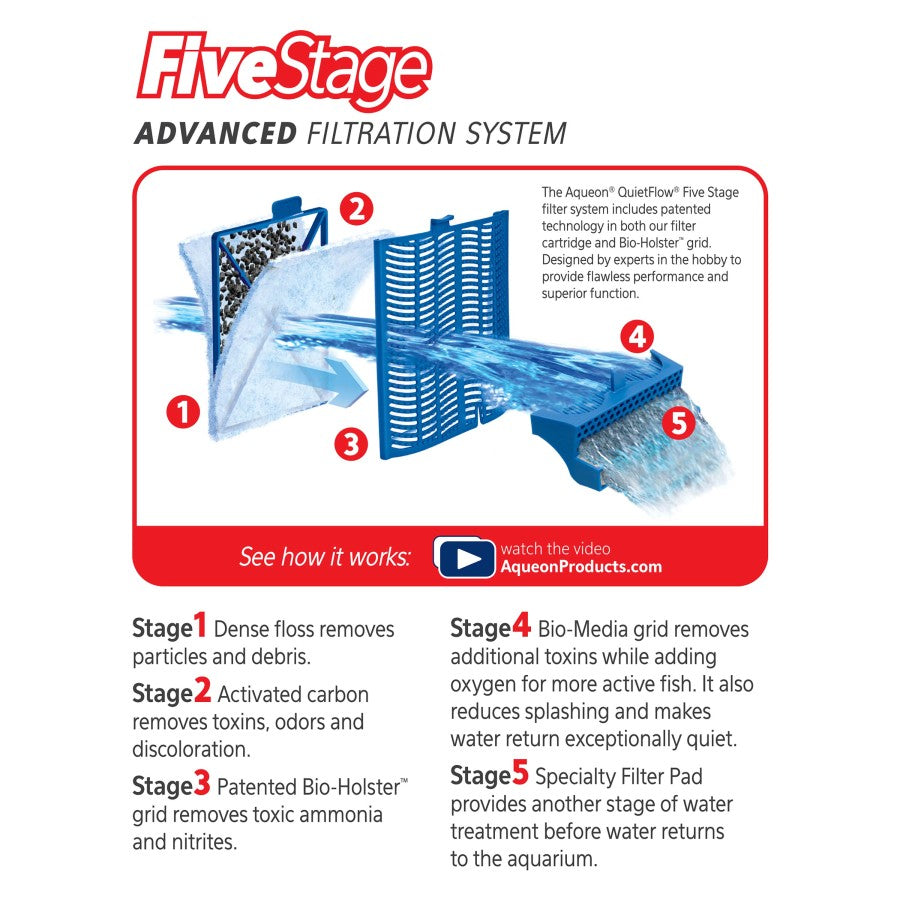 FiveStage

ADVANCED FILTRATION SYSTEM

The Aqueon® QuietFlow® Five Stage filter system includes patented technology in both our filter cartridge and Bio-Holster™ grid. Designed by experts in the hobby to provide flawless performance and superior function.

2

4

1

3

5

See how it works: watch the video AqueonProducts.com

Stage1 Dense floss removes particles and debris.

Stage2 Activated carbon removes toxins, odors and discoloration.

Stage3 Patented Bio-Holster™ grid removes toxic ammonia and nitrites.

Stage4 Bio-Media grid removes additional toxins while adding oxygen for more active fish. It also reduces splashing and makes water return exceptionally quiet.

Stage5 Specialty Filter Pad provides another stage of water treatment before water returns to the aquarium.