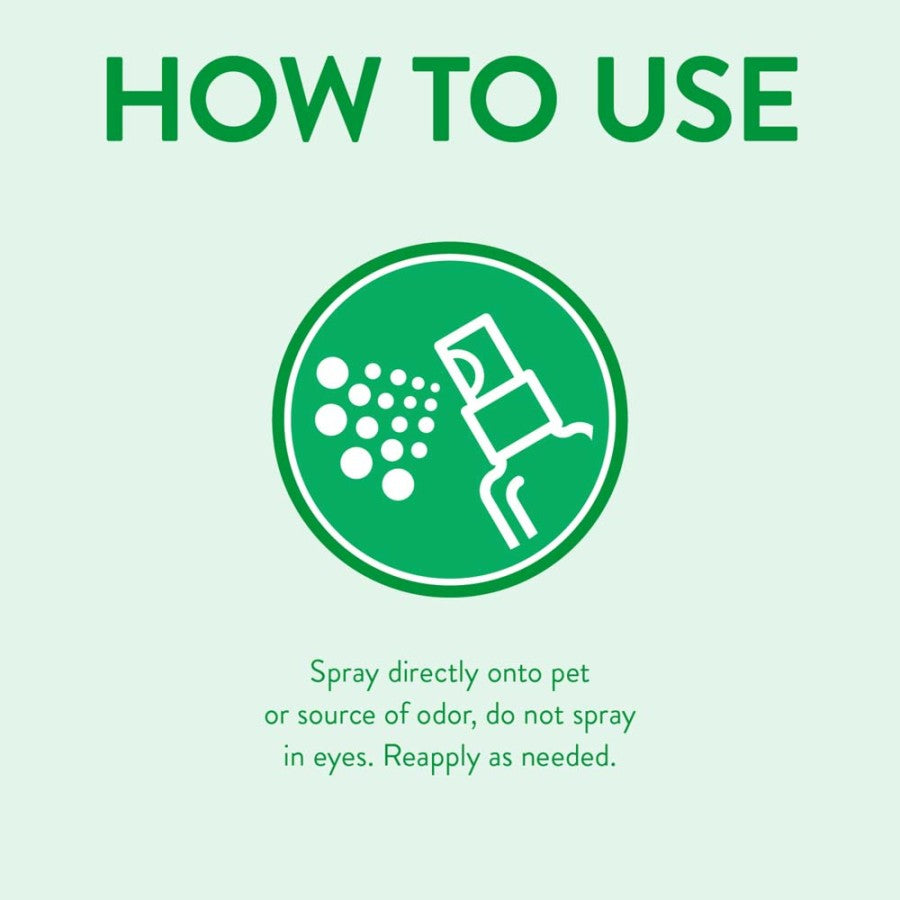 HOW TO USE

Spray directly onto pet or source of odor, do not spray in eyes. Reapply as needed.