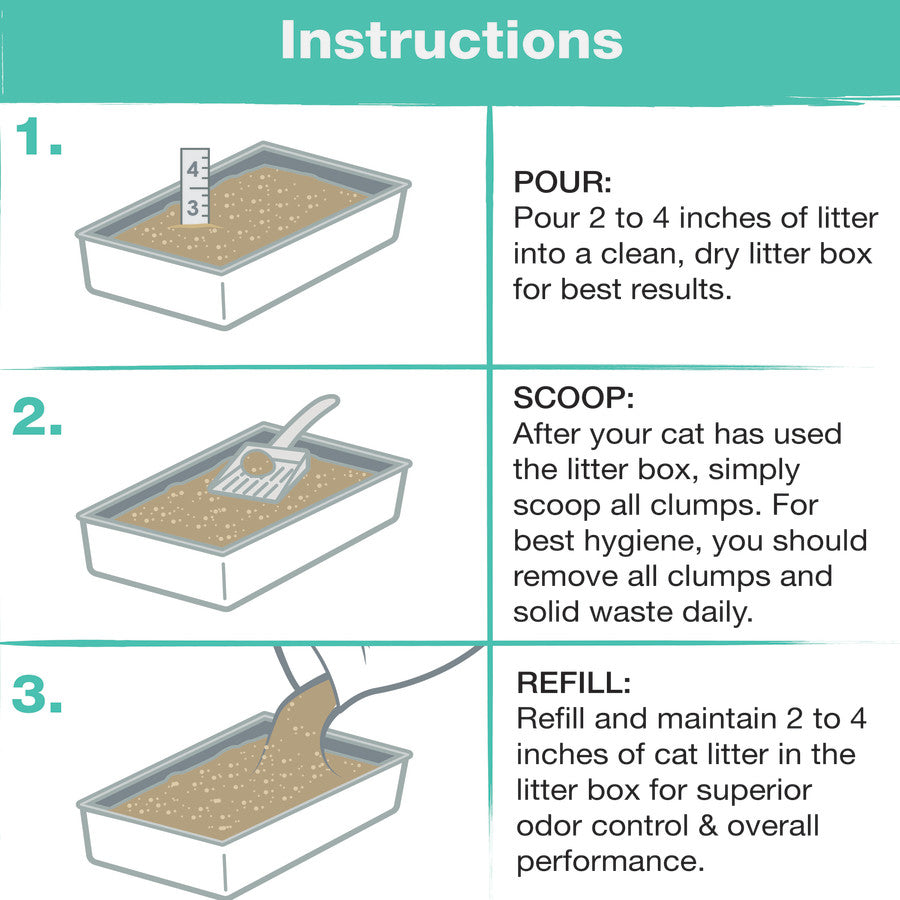 Instructions

1.

4
3

POUR:
Pour 2 to 4 inches of litter into a clean, dry litter box for best results.

2.

SCOOP:
After your cat has used the litter box, simply scoop all clumps. For best hygiene, you should remove all clumps and solid waste daily.

3.

REFILL:
Refill and maintain 2 to 4 inches of cat litter in the litter box for superior odor control & overall performance.