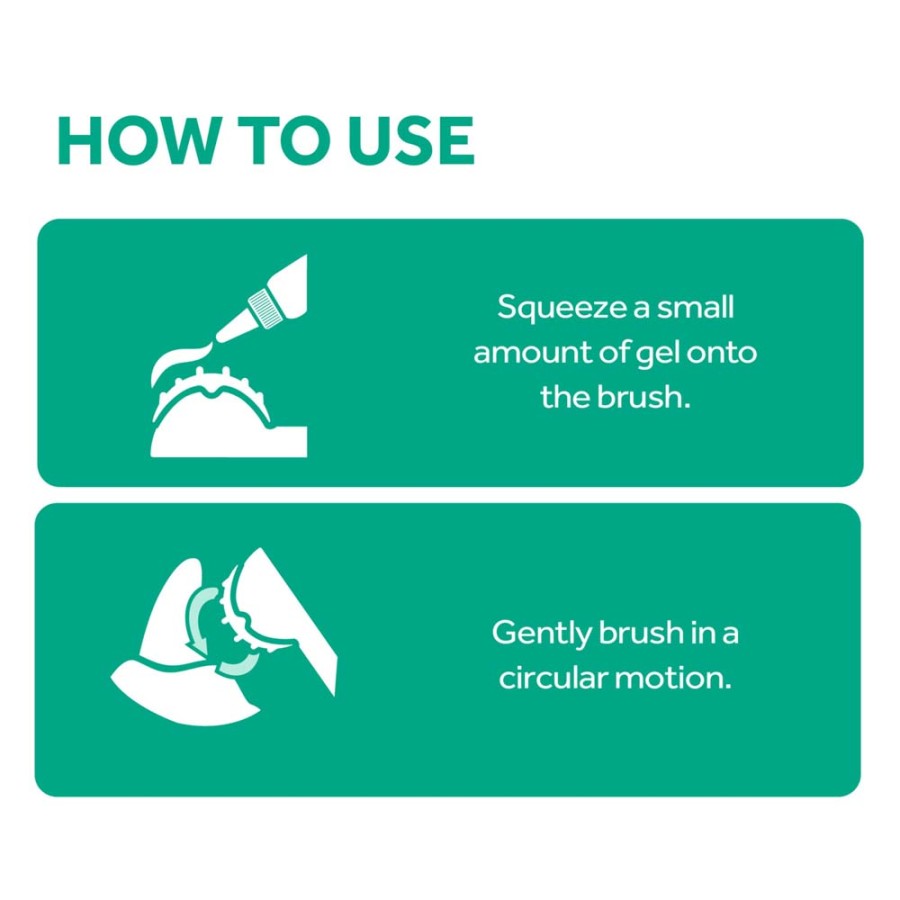 HOW TO USE

Squeeze a small amount of gel onto the brush.

Gently brush in a circular motion.