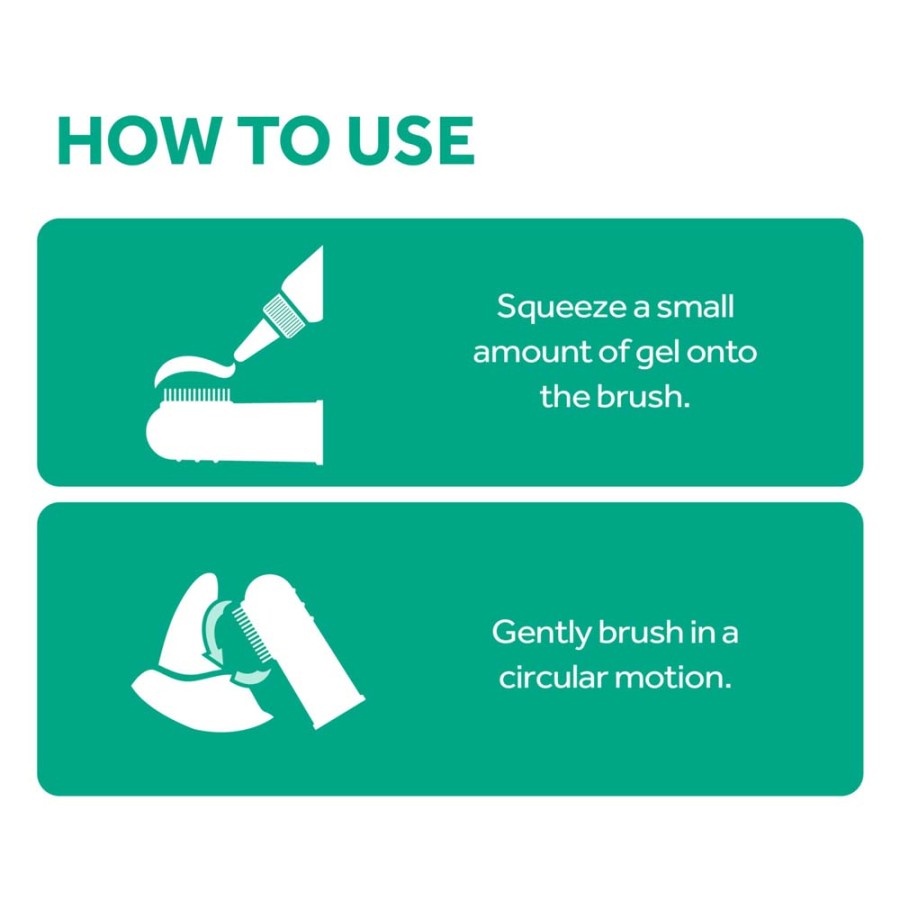 HOW TO USE

Squeeze a small amount of gel onto the brush.

Gently brush in a circular motion.