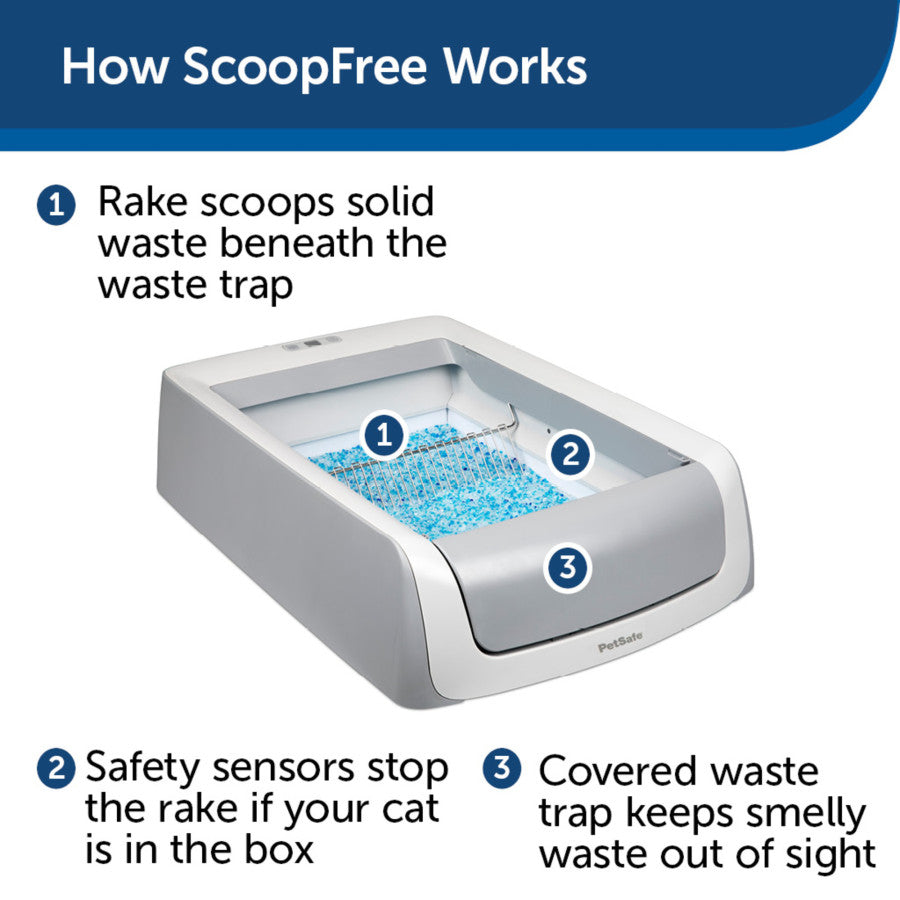 How ScoopFree Works

1 Rake scoops solid waste beneath the waste trap

1

2

3

PetSafe

2 Safety sensors stop the rake if your cat is in the box

3 Covered waste trap keeps smelly waste out of sight