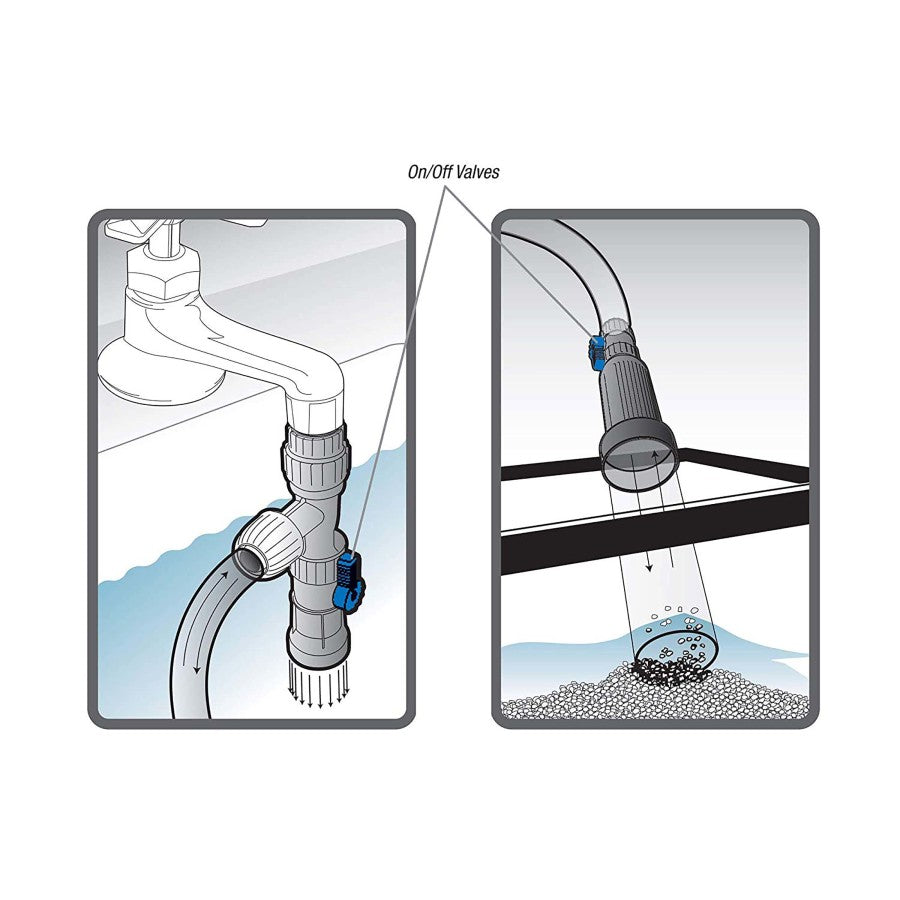 On/Off Valves