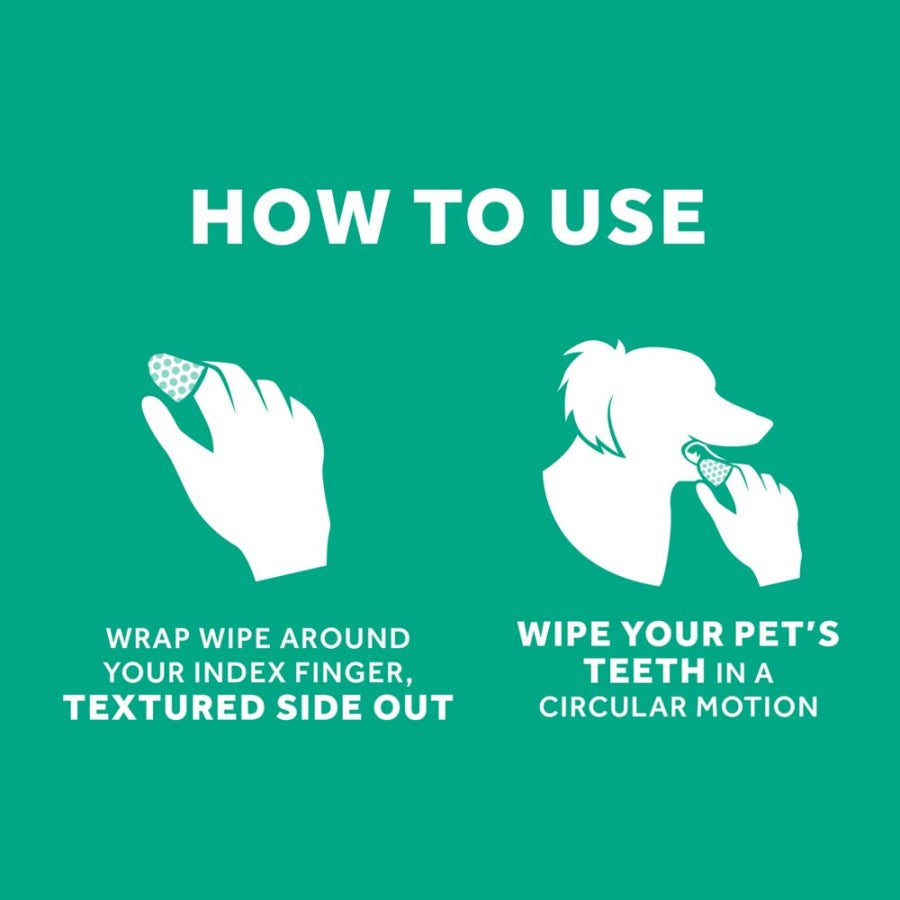 HOW TO USE

WRAP WIPE AROUND YOUR INDEX FINGER, TEXTURED SIDE OUT

WIPE YOUR PET'S TEETH IN A CIRCULAR MOTION